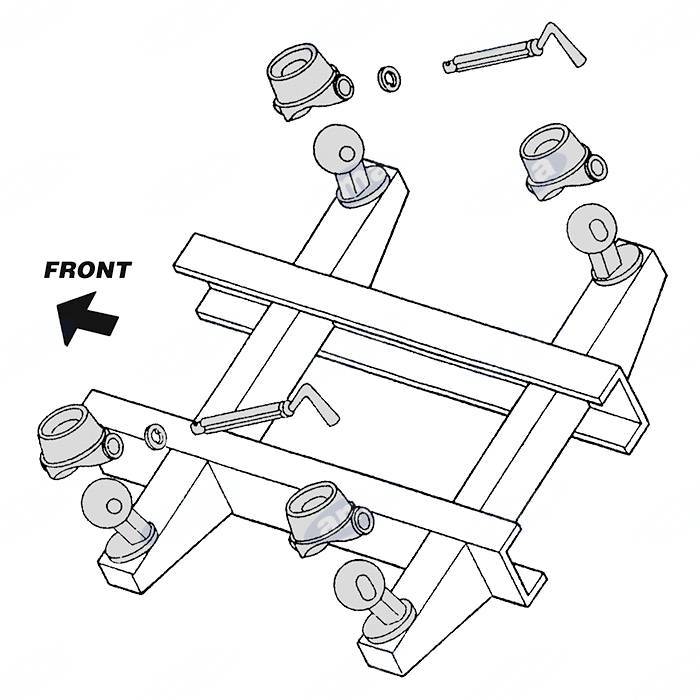 FRONT