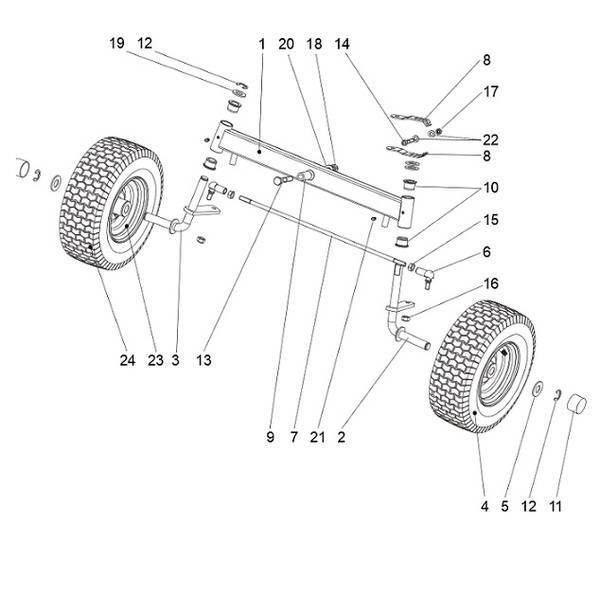 19 12 1 20 18 14 8 17 22 8 10 15 6 16

24 23 3 13

9 7 21 2

4 5 12 11